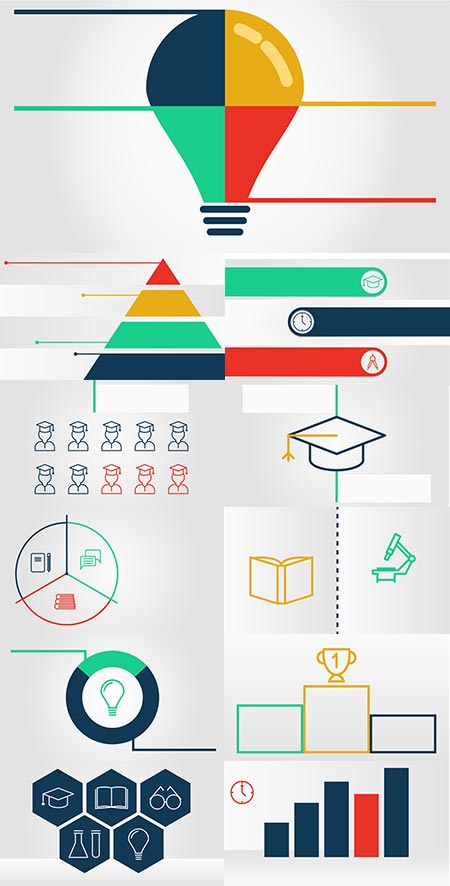 1