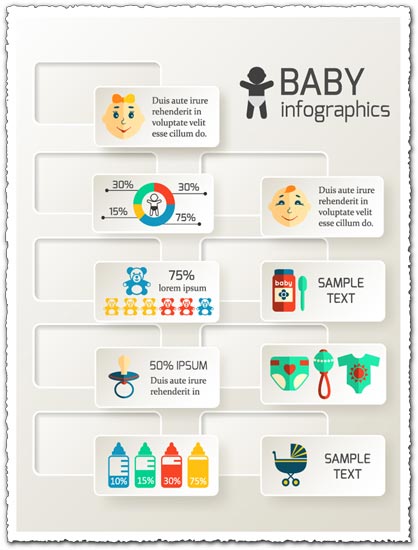 BABY
infographics

Duis aute irure rehenderit in voluptate velit esse cillum do.

30%
30%
15%
75%

Duis aute irure rehenderit in voluptate velit esse cillum do.

75%
lorem ipsum

baby
SAMPLE TEXT

50% IPSUM
Duis aute irure rehenderit in

10%
15%
30%
75%

SAMPLE TEXT