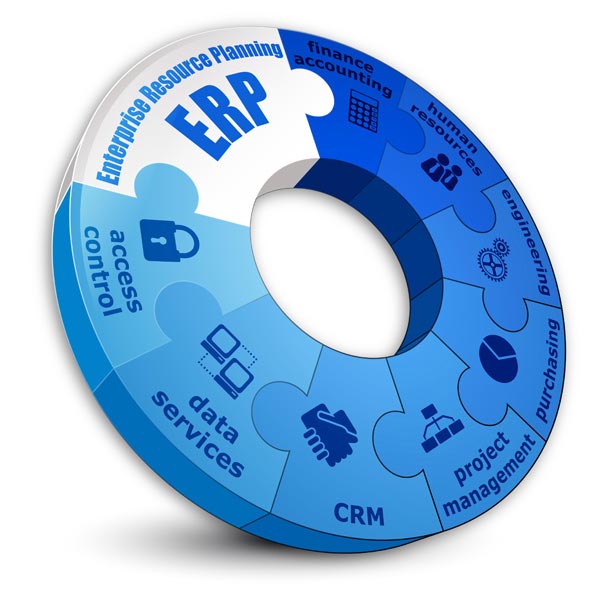 Enterprise Resource Planning
ERP

finance
accounting

human
resources

engineering

purchasing

project
management

CRM

data
services

access
control