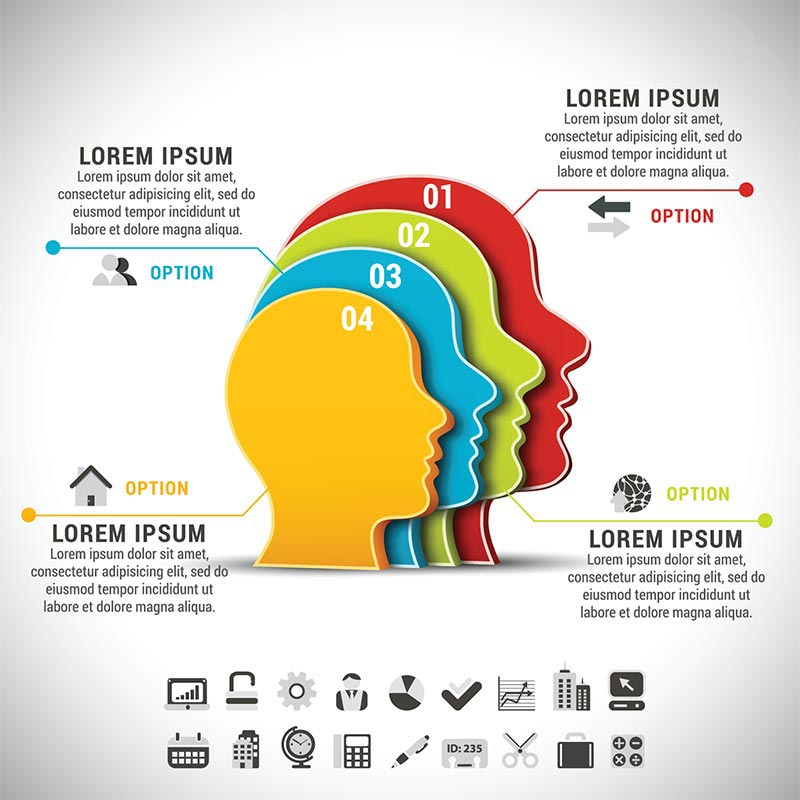 LOREM IPSUM
Lorem ipsum dolor sit amet, consectetur adipisicing elit, sed do eiusmod tempor incididunt ut labore et dolore magna aliqua.

OPTION

LOREM IPSUM
Lorem ipsum dolor sit amet, consectetur adipisicing elit, sed do eiusmod tempor incididunt ut labore et dolore magna aliqua.

OPTION

01

02

03

04

OPTION

LOREM IPSUM
Lorem ipsum dolor sit amet, consectetur adipisicing elit, sed do eiusmod tempor incididunt ut labore et dolore magna aliqua.

OPTION

LOREM IPSUM
Lorem ipsum dolor sit amet, consectetur adipisicing elit, sed do eiusmod tempor incididunt ut labore et dolore magna aliqua.

ID: 235